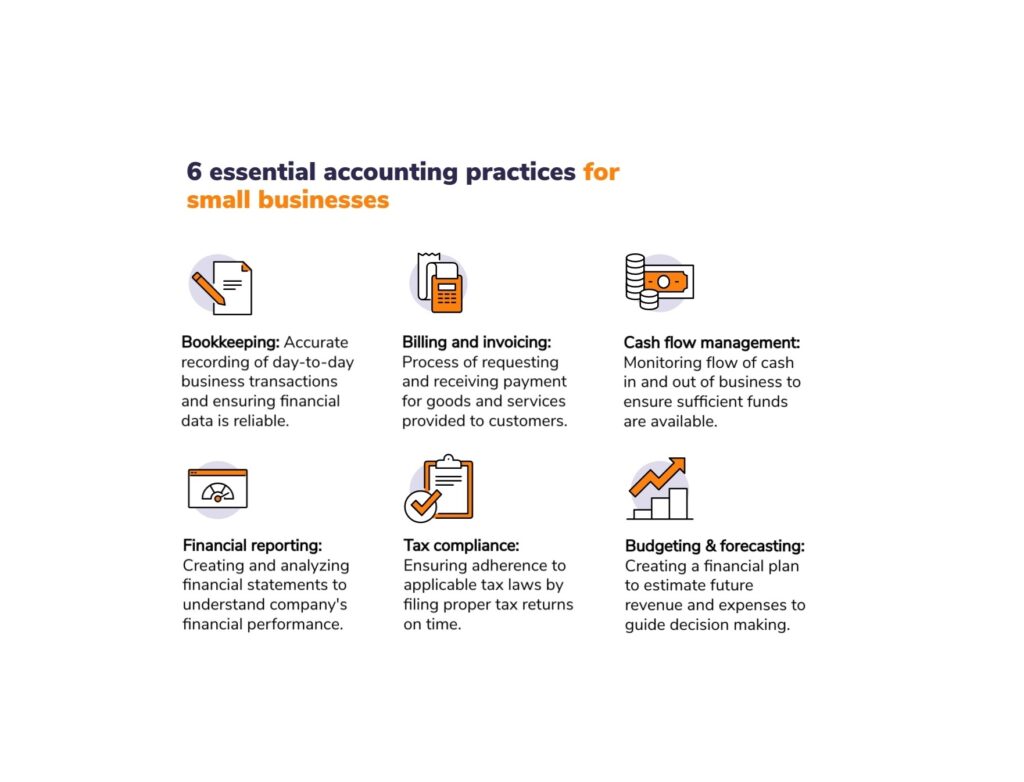 6 essential accounting practices for small businesses

Bookkeeping: Accurate recording of day-to-day business transactions and ensuring financial data is reliable.

Billing and invoicing: Process of requesting and receiving payment for goods and services provided to customers.

Cash flow management: Monitoring flow of cash in and out of business to ensure sufficient funds are available.

Financial reporting: Creating and analyzing financial statements to understand company's financial performance.

Tax compliance: Ensuring adherence to applicable tax laws by filing proper tax returns on time.

Budgeting & forecasting: Creating a financial plan to estimate future revenue and expenses to guide decision making.